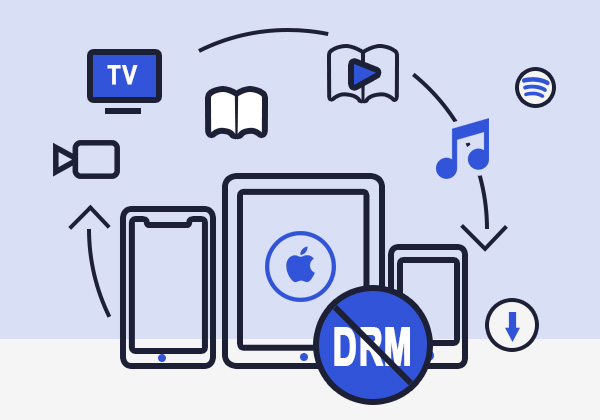 TV

DRM