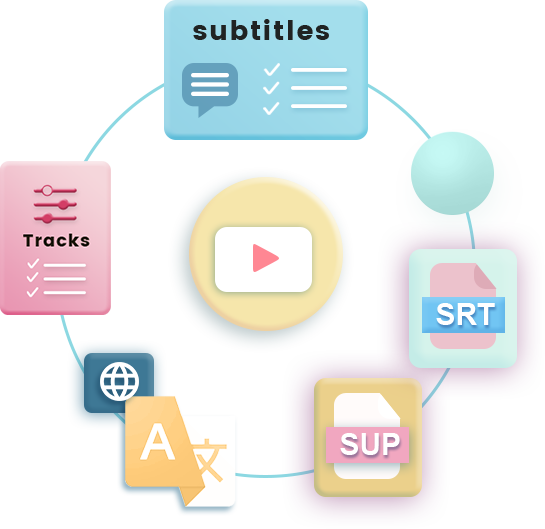 subtitles

Tracks

SRT

SUP

A

文